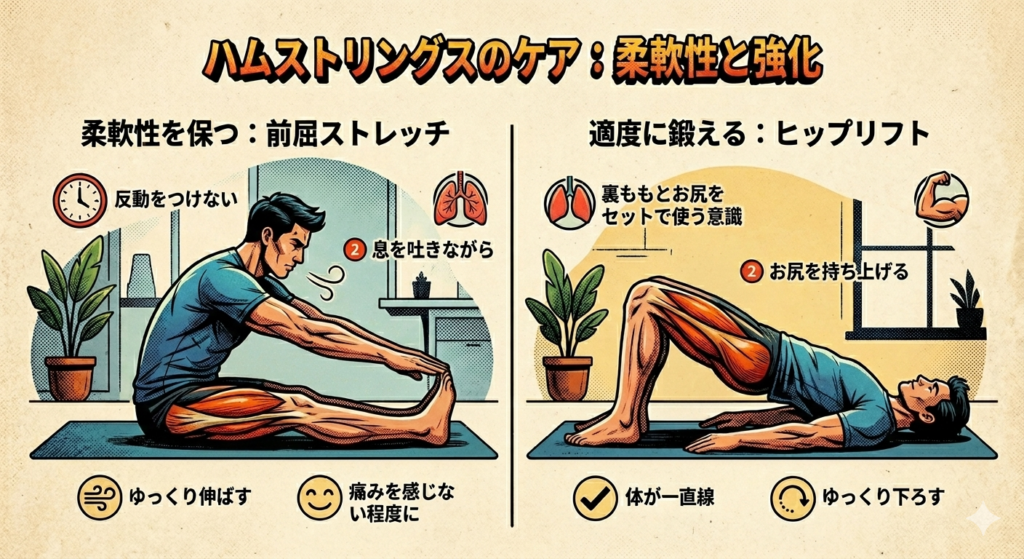 ハムストリングスのケア：柔軟性と強化

柔軟性を保つ：前屈ストレッチ

反動をつけない

2 息を吐きながら

ゆっくり伸ばす

痛みを感じない程度に

適度に鍛える：ヒップリフト

裏ももとお尻をセットで使う意識

2 お尻を持ち上げる

体が一直線

ゆっくり下ろす